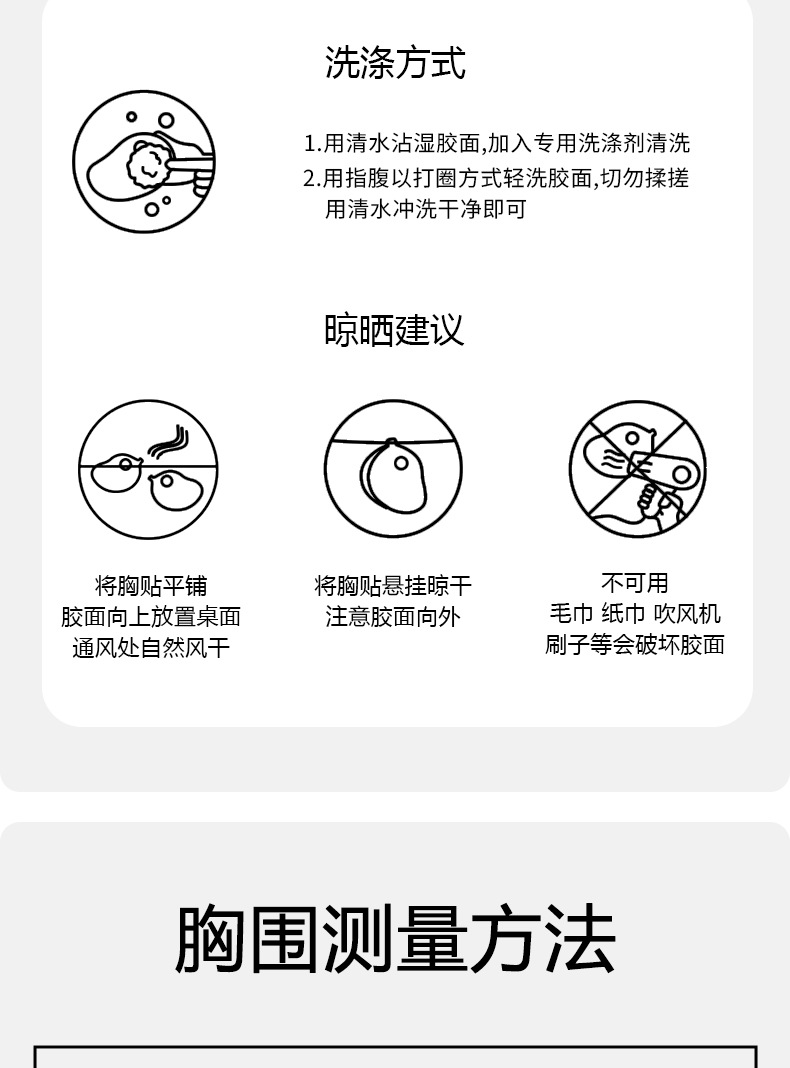 洗涤方式

1.用清水沾湿胶面,加入专用洗涤剂清洗
2.用指腹以打圈方式轻洗胶面,切勿揉搓
用清水冲洗干净即可

晾晒建议

将胸贴平铺
胶面向上放置桌面
通风处自然风干

将胸贴悬挂晾干
注意胶面向外

不可用
毛巾 纸巾 吹风机
刷子等会破坏胶面

胸围测量方法