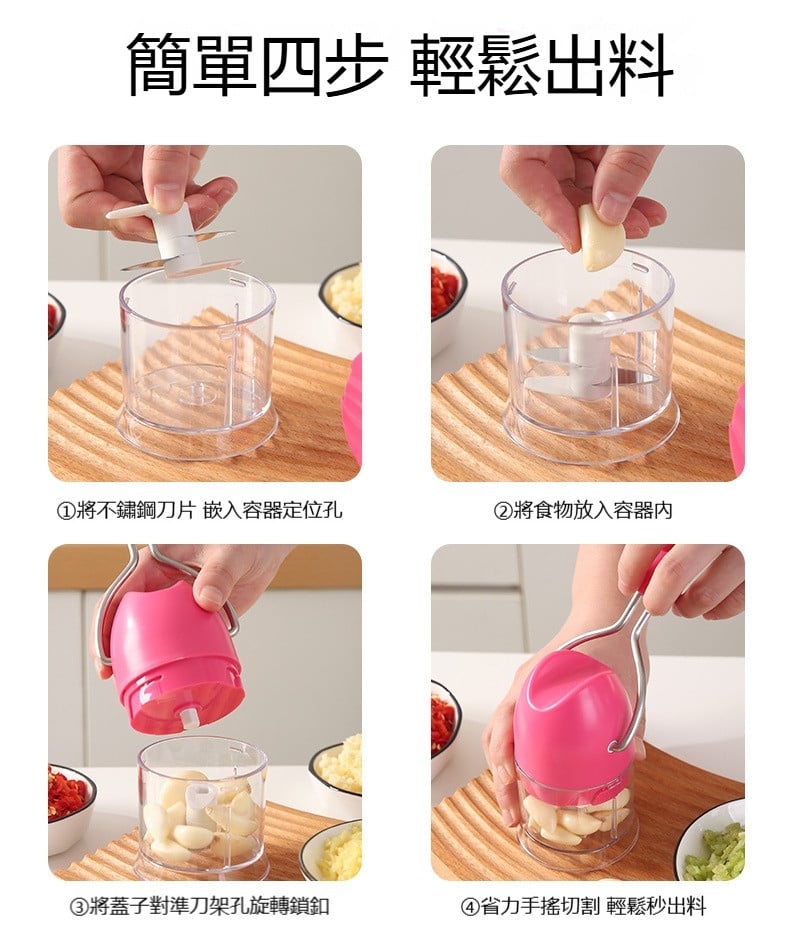 簡單四步 輕鬆出料

①將不鏽鋼刀片 嵌入容器定位孔

②將食物放入容器內

③將蓋子對準刀架孔旋轉鎖釦

④省力手搖切割 輕鬆秒出料