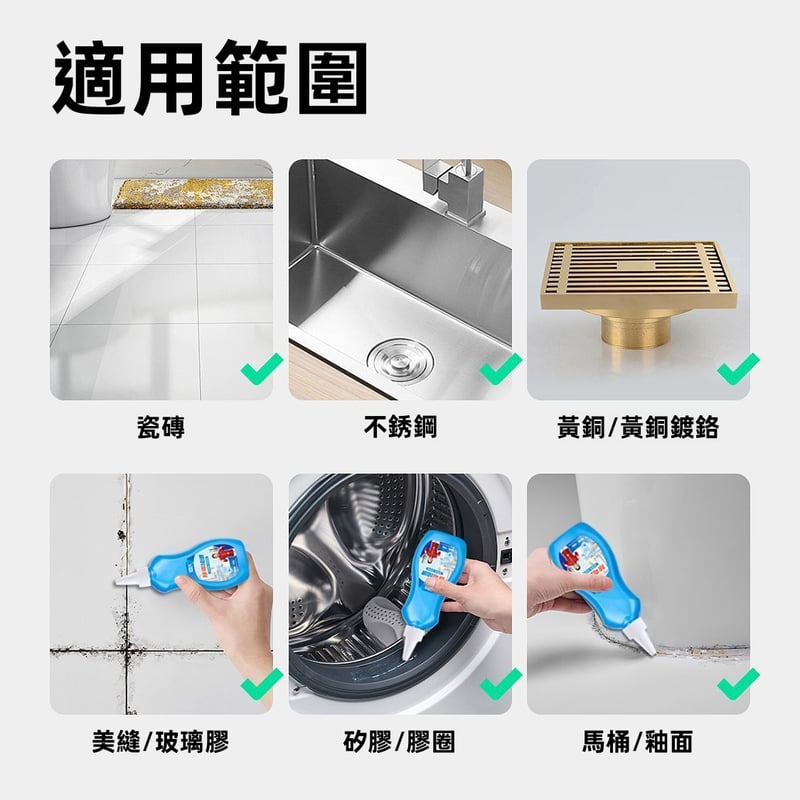 適用範圍

瓷磚

不銹鋼

黃銅/黃銅鍍鉻

美縫/玻璃膠

矽膠/膠圈

馬桶/釉面